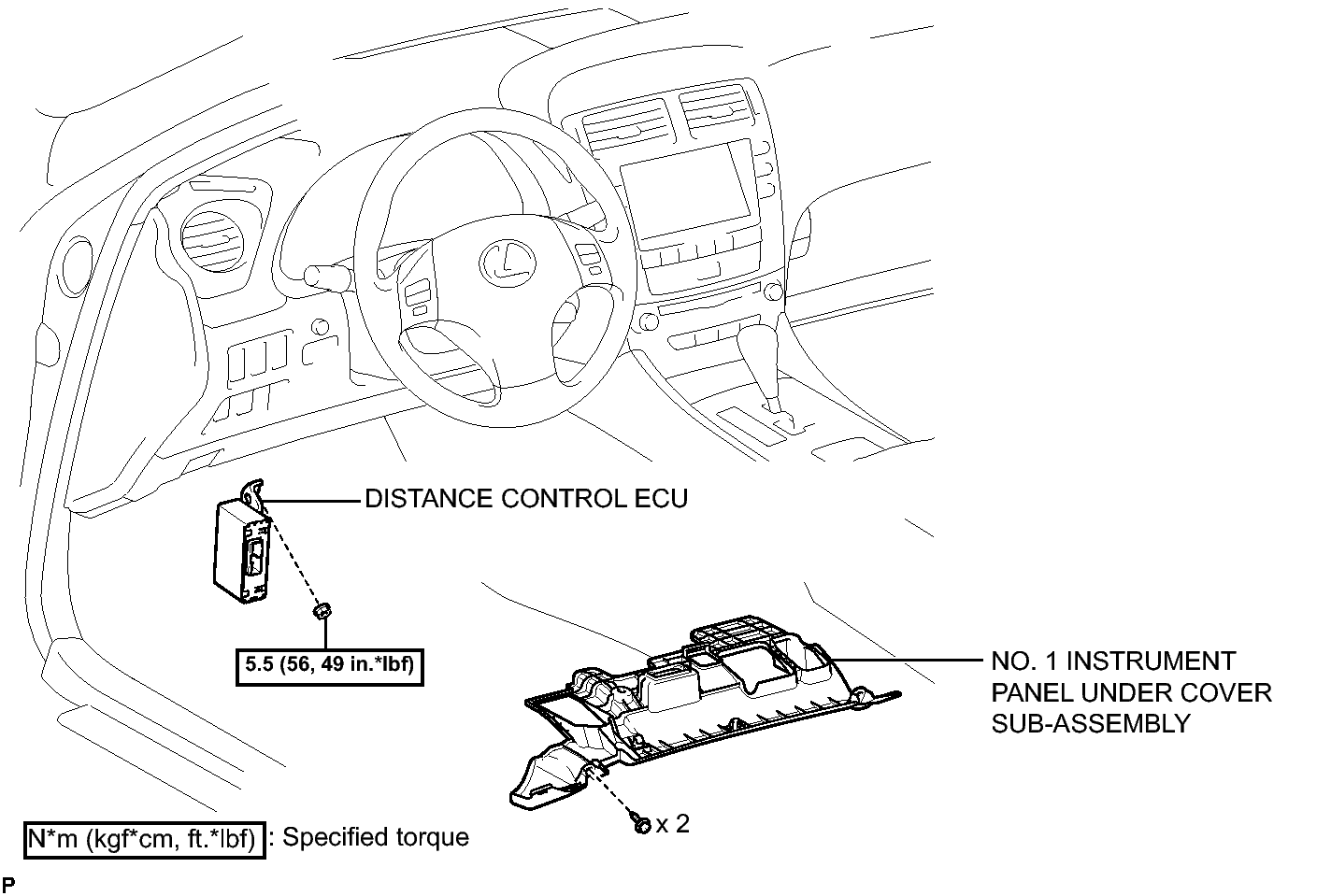 DISTANCE CONTROL ECU

5.5 (56, 49 in.*lbf)

NO. 1 INSTRUMENT PANEL UNDER COVER SUB-ASSEMBLY

x 2

N*m (kgf*cm, ft.*lbf) : Specified torque

P