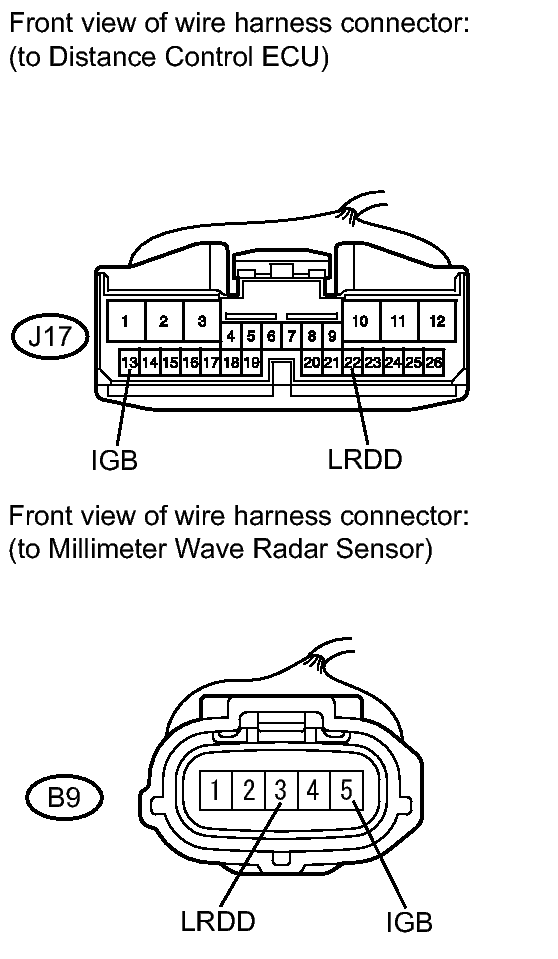 Front view of wire harness connector:
(to Distance Control ECU)

J17

1 2 3 4 5 6 7 8 9 10 11 12
13 14 15 16 17 18 19 20 21 22 23 24 25 26

IGB LRDD

Front view of wire harness connector:
(to Millimeter Wave Radar Sensor)

B9

1 2 3 4 5

LRDD IGB