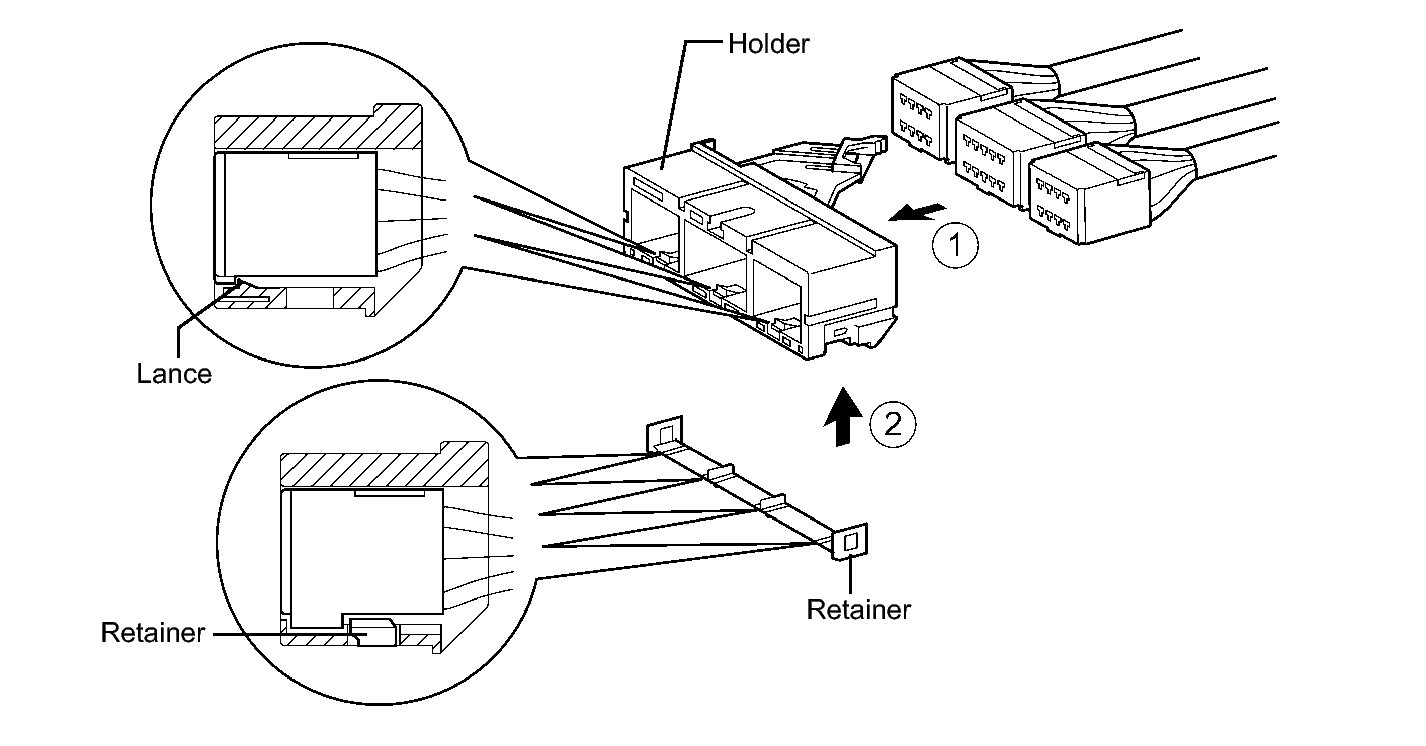 Holder

1

Lance

2

Retainer

Retainer