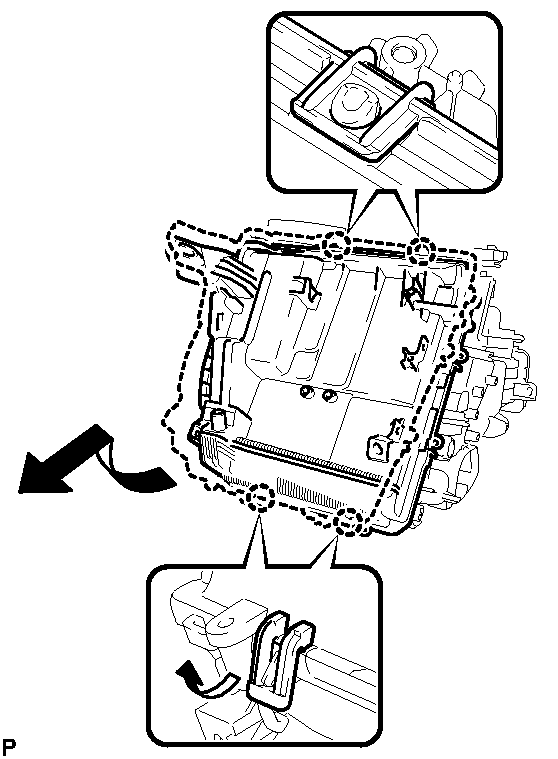 P