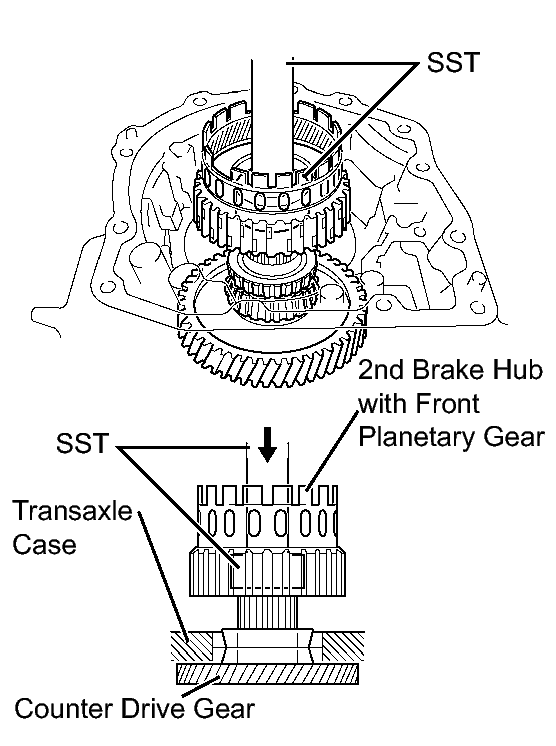 SST

2nd Brake Hub with Front Planetary Gear

SST

Transaxle Case

Counter Drive Gear