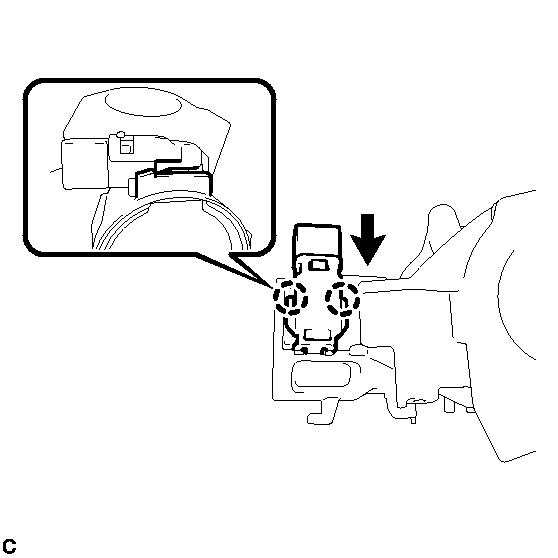 C