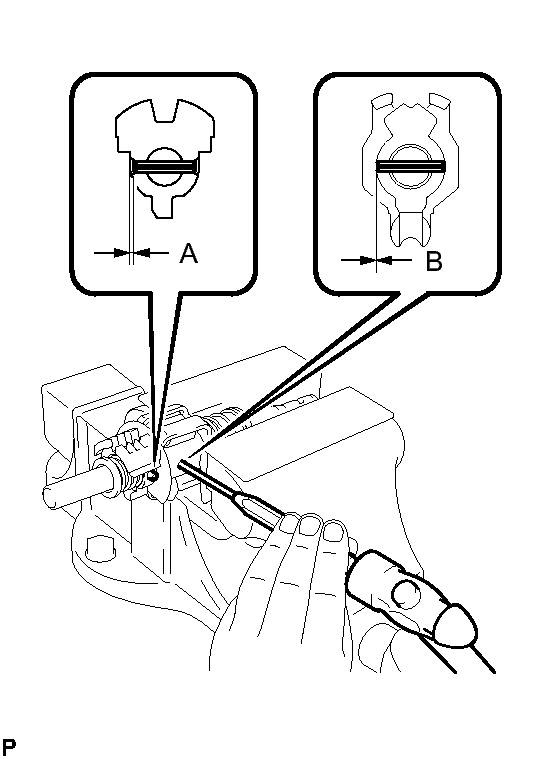 A

B

P