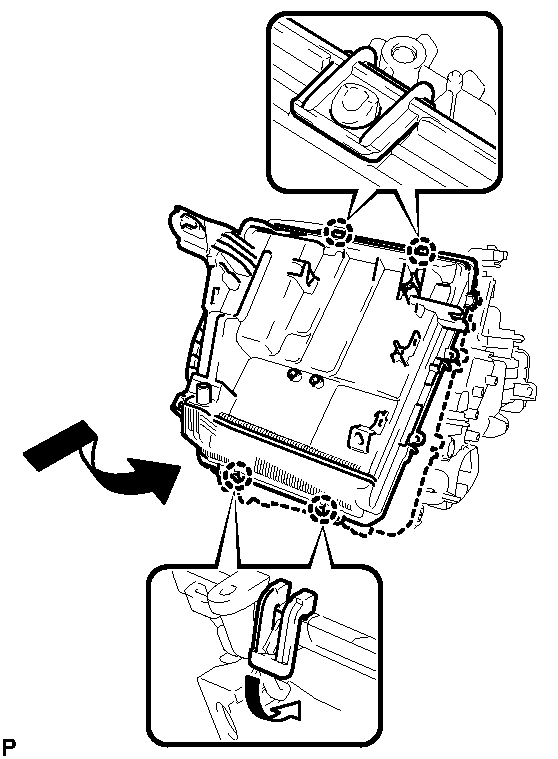 P