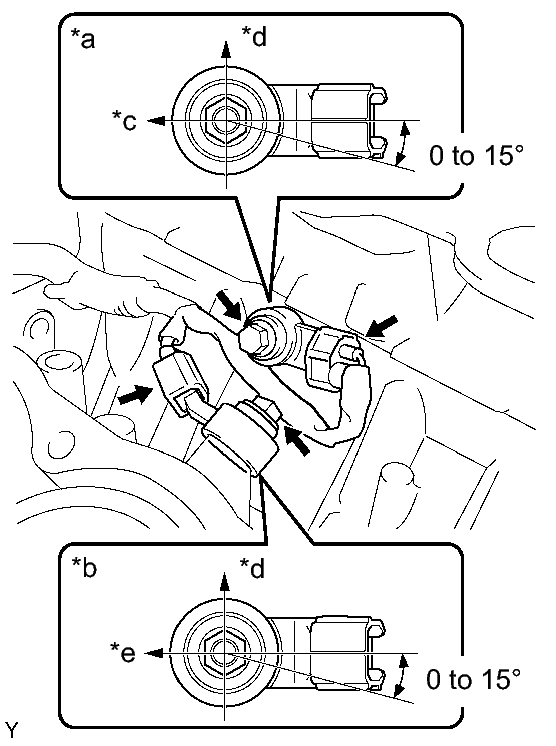 *a
*d
*c
0 to 15°
*b
*d
*e
0 to 15°
Y