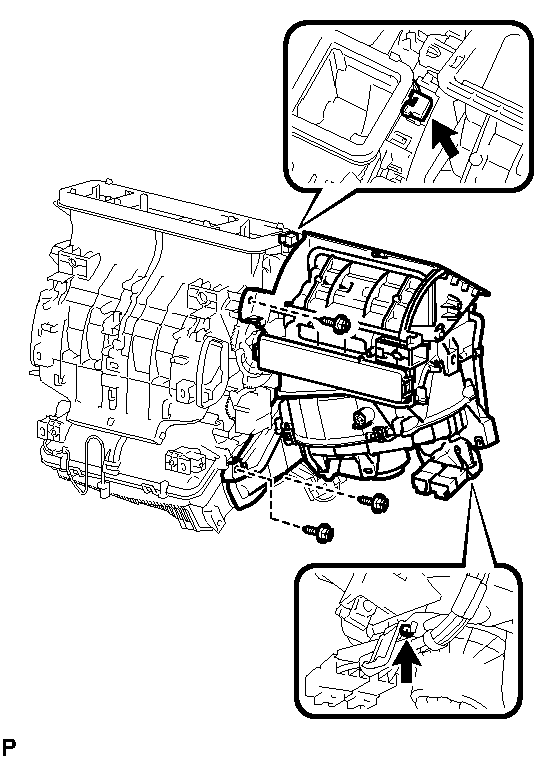 P