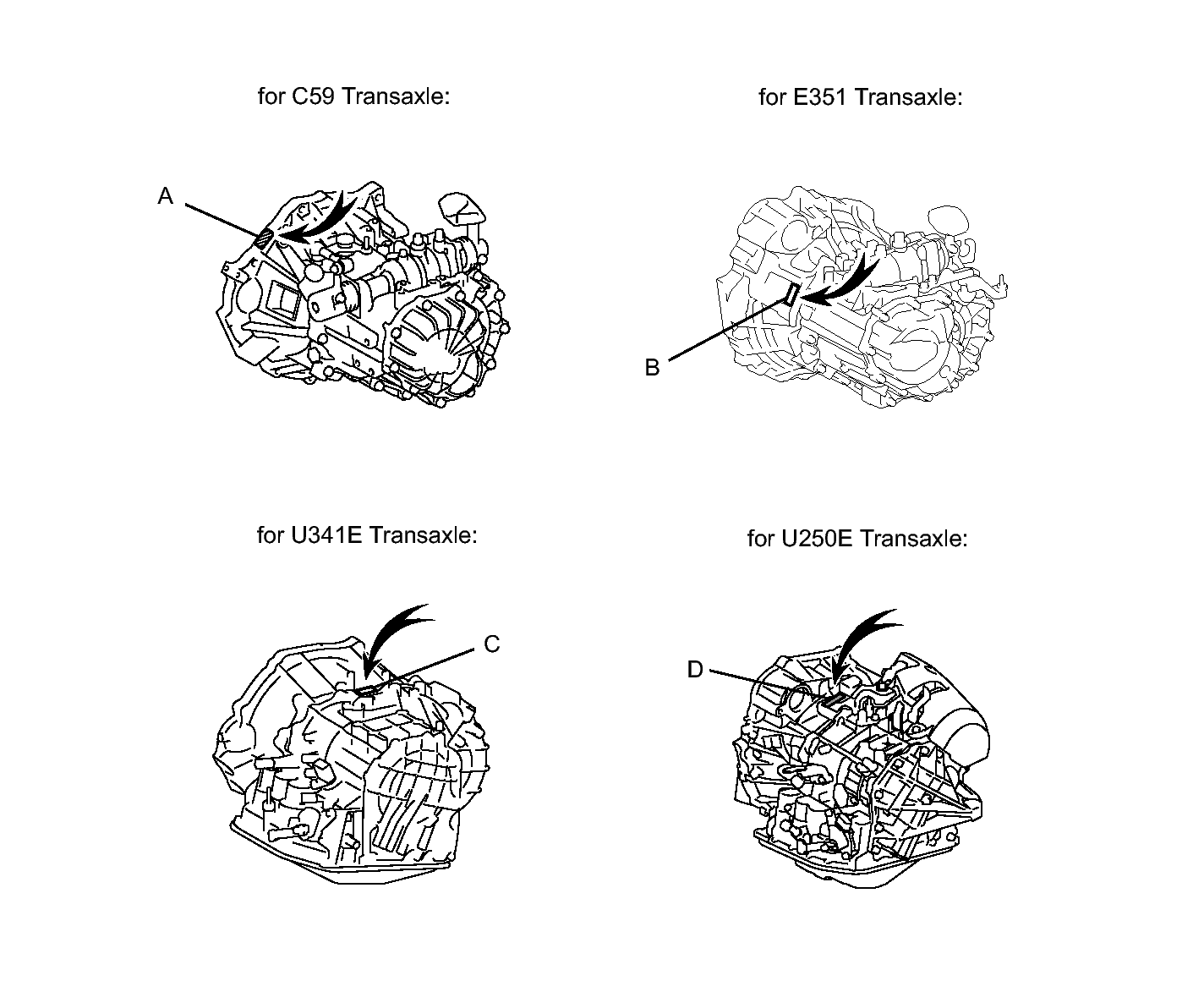 for C59 Transaxle:

A

for E351 Transaxle:

B

for U341E Transaxle:

C

for U250E Transaxle:

D