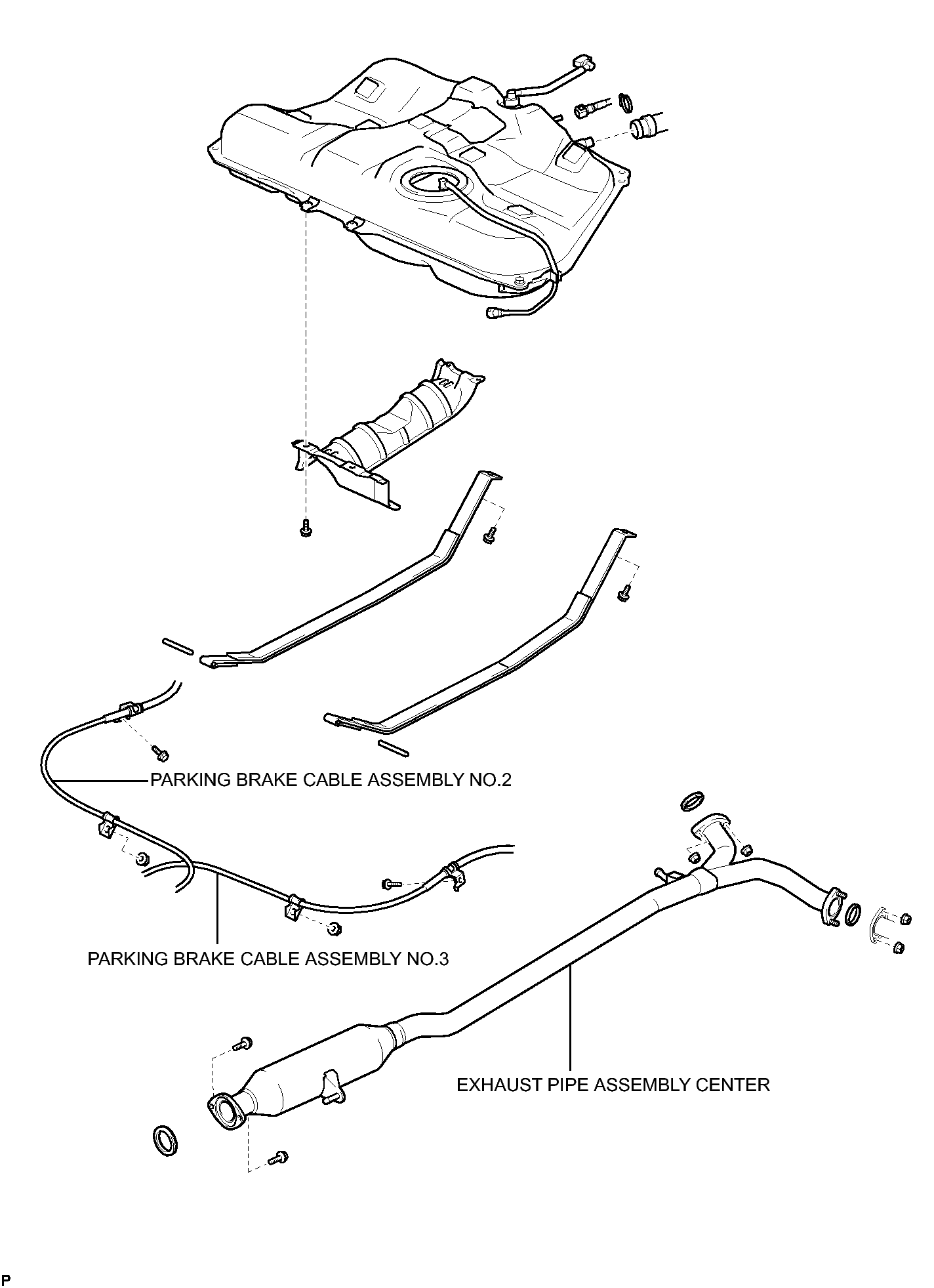 PARKING BRAKE CABLE ASSEMBLY NO.2

PARKING BRAKE CABLE ASSEMBLY NO.3

EXHAUST PIPE ASSEMBLY CENTER

P