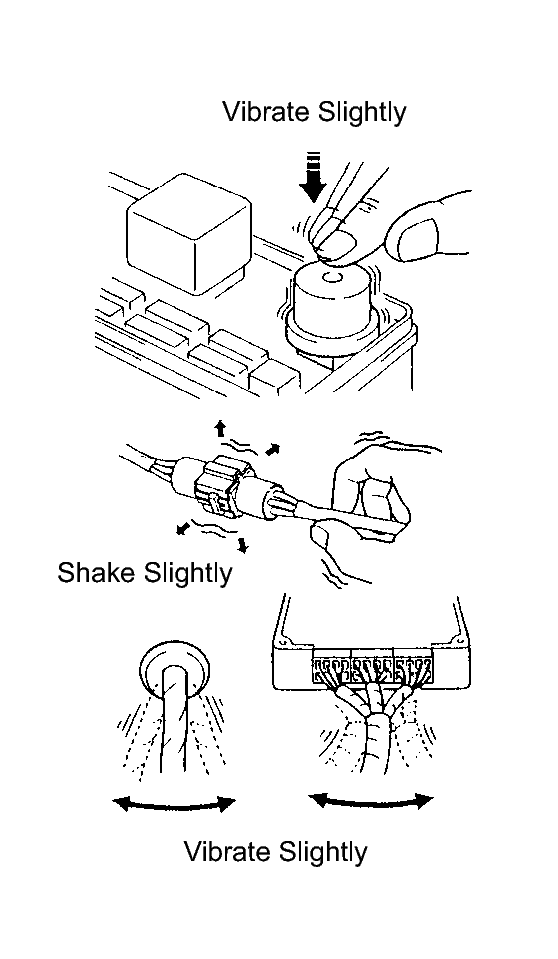 Vibrate Slightly

Shake Slightly

Vibrate Slightly