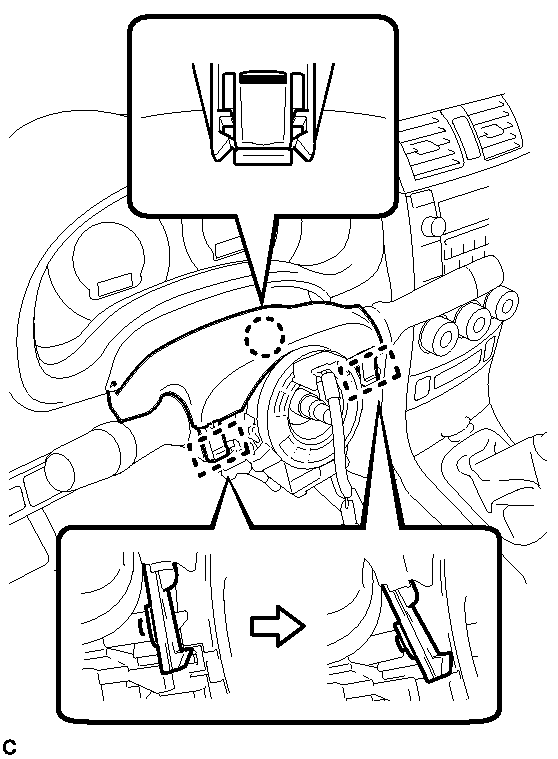 C