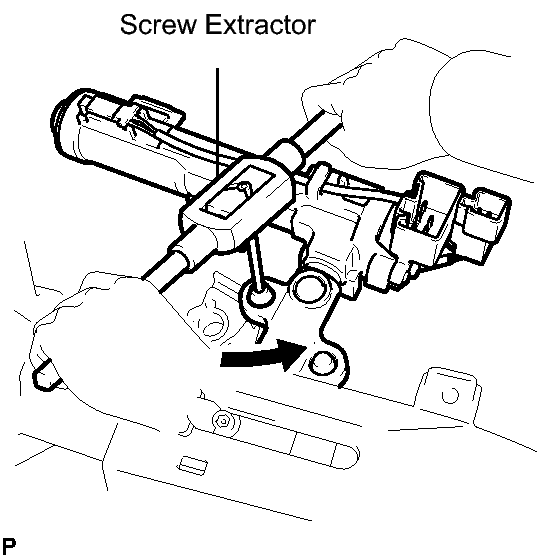 Screw Extractor

P