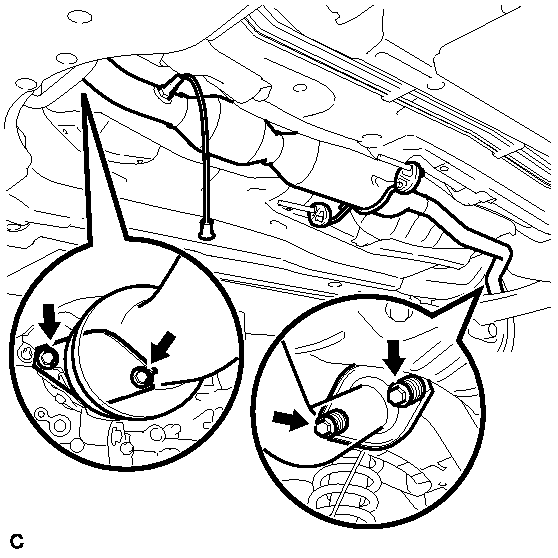 C