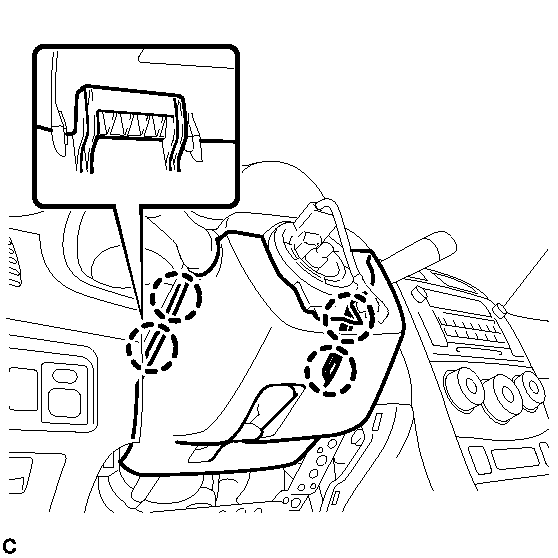 C