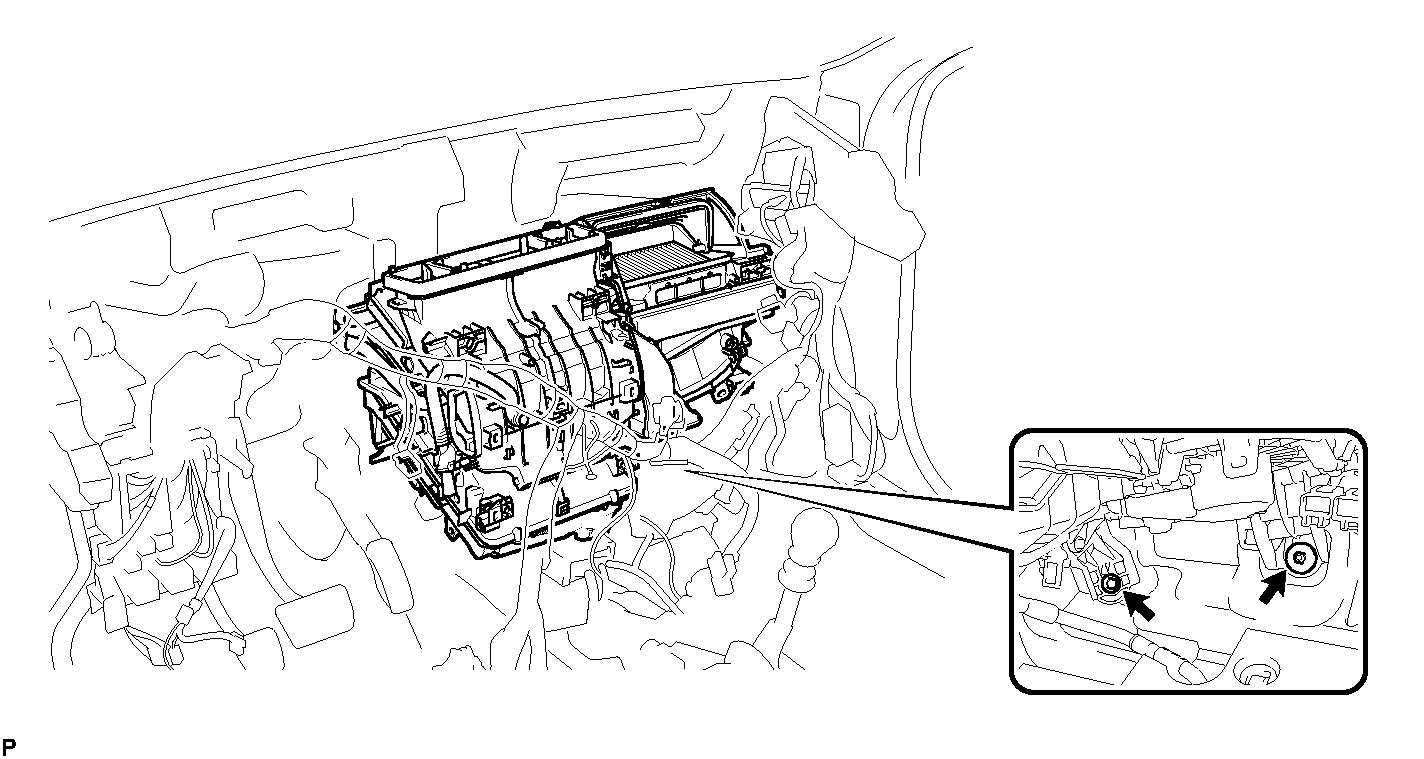 P