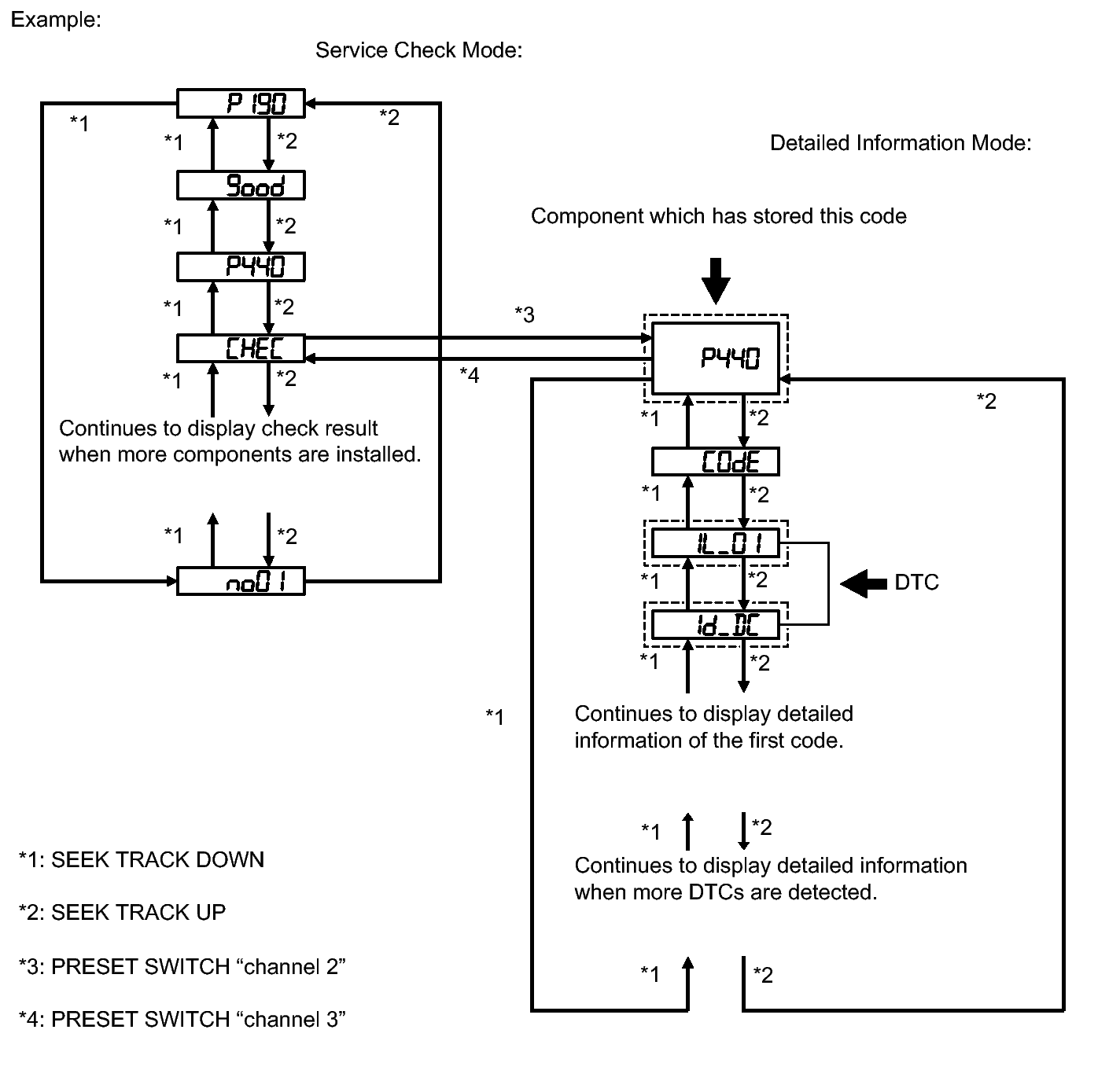 Example:

Service Check Mode:

P 190

*1

*2

*1

*2

Good

*1

*2

P440

*1

*2

CHEC

*1

*2

Continues to display check result when more components are installed.

*1

*2

no01

Detailed Information Mode:

Component which has stored this code

*3

*4

P440

*2

*1

*2

COdE

*1

*2

IL_01

*1

*2

DTC

Id_DC

*1

*2

*1

Continues to display detailed information of the first code.

*1

*2

Continues to display detailed information when more DTCs are detected.

*1

*2

*1: SEEK TRACK DOWN

*2: SEEK TRACK UP

*3: PRESET SWITCH “channel 2”

*4: PRESET SWITCH “channel 3”