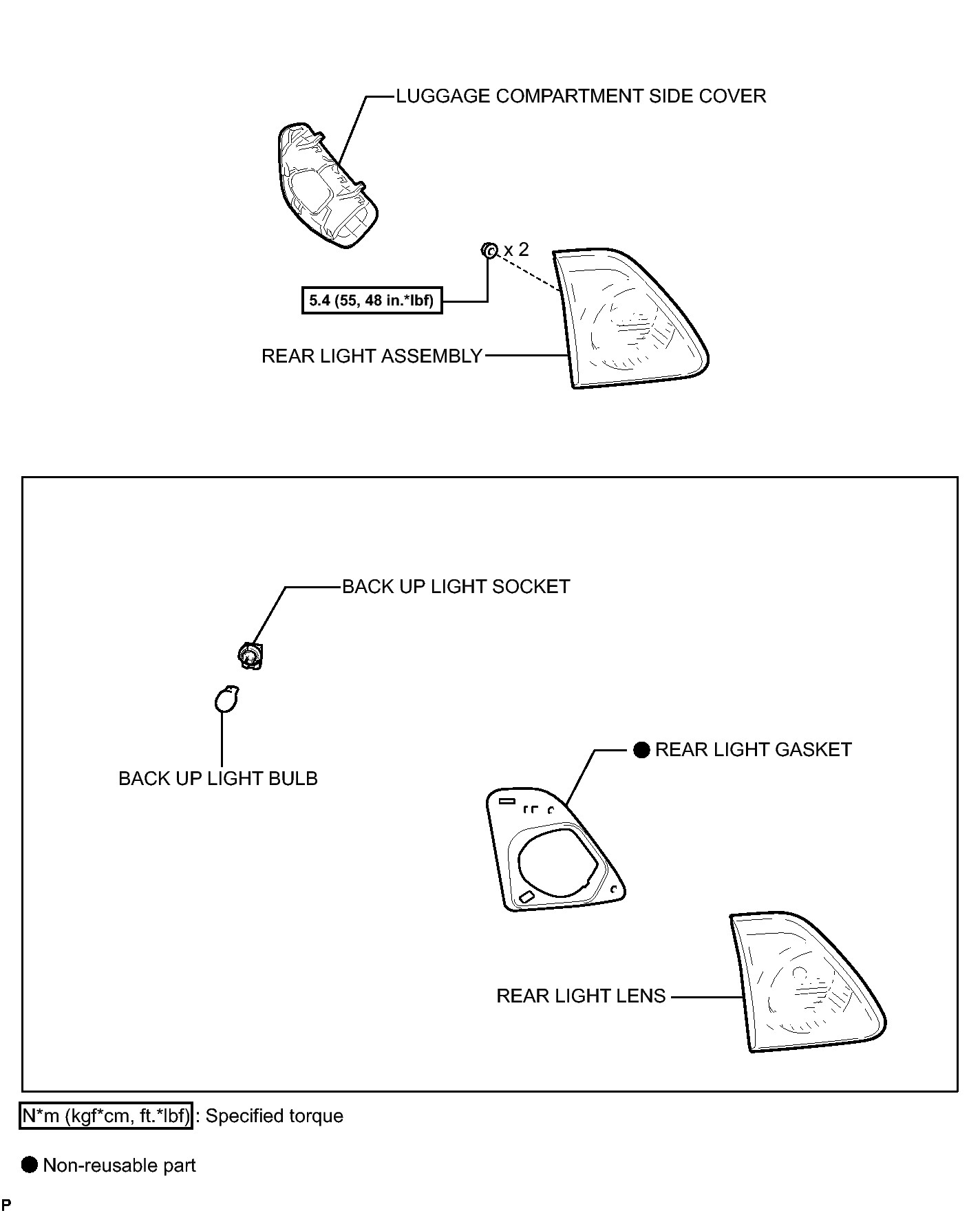 LUGGAGE COMPARTMENT SIDE COVER

x 2

5.4 (55, 48 in.*lbf)

REAR LIGHT ASSEMBLY

BACK UP LIGHT SOCKET

BACK UP LIGHT BULB

● REAR LIGHT GASKET

REAR LIGHT LENS

N*m (kgf*cm, ft.*lbf) : Specified torque

● Non-reusable part

P