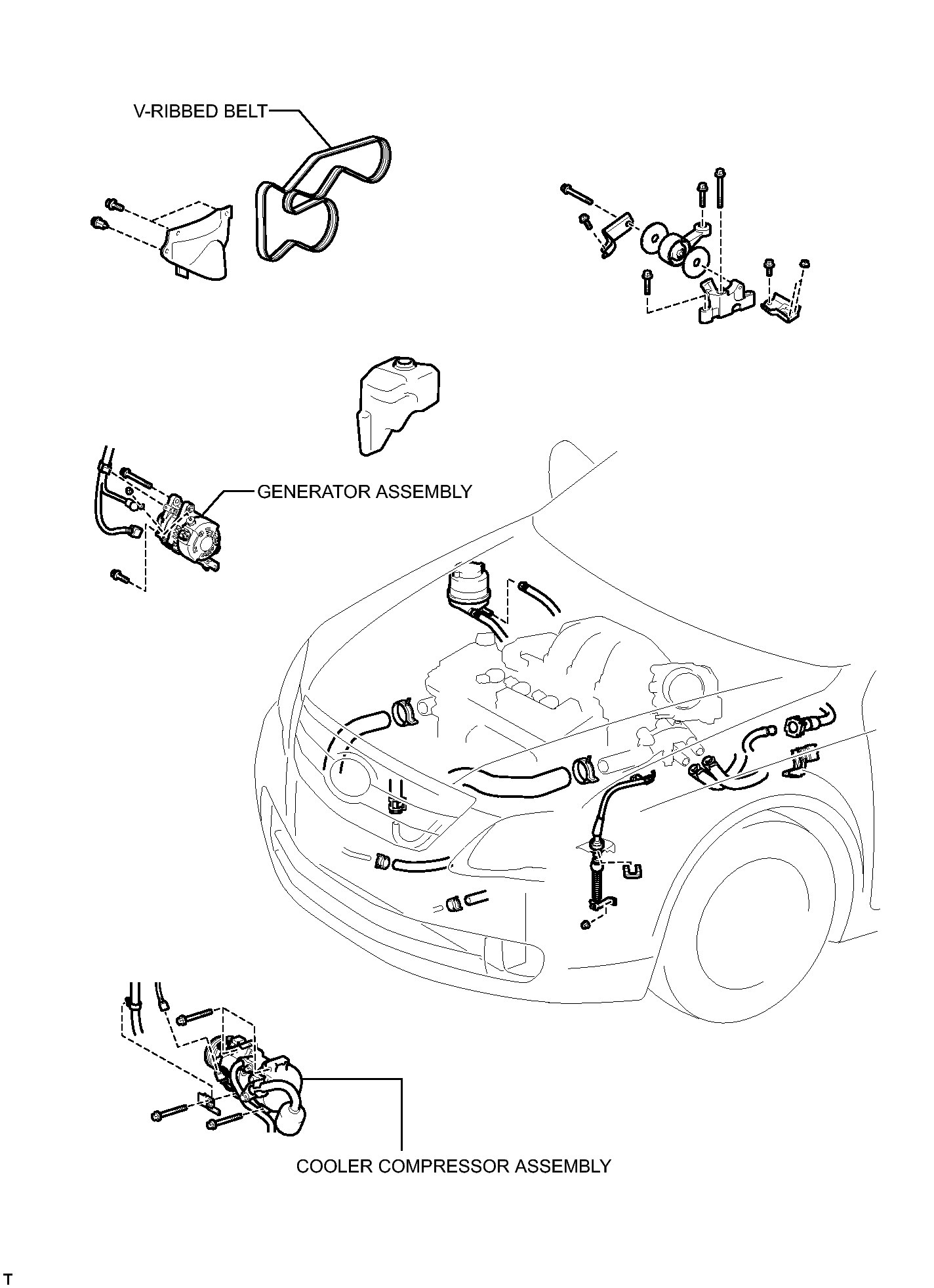 V-RIBBED BELT

GENERATOR ASSEMBLY

COOLER COMPRESSOR ASSEMBLY

T