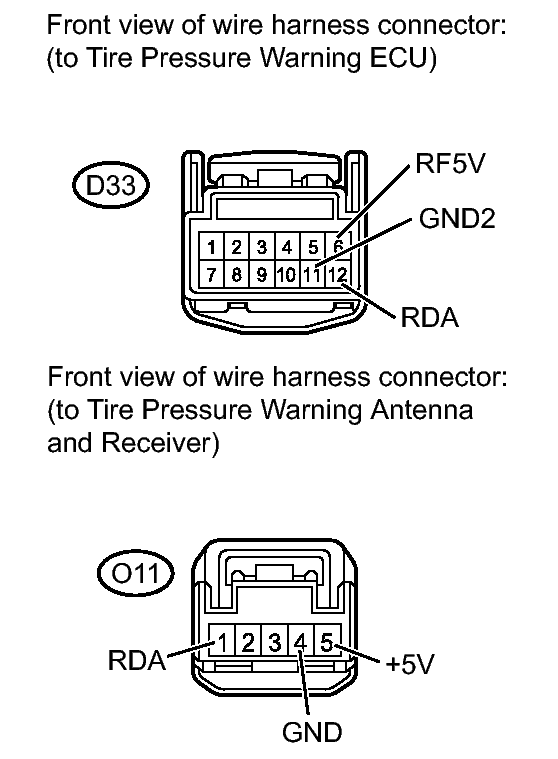 Front view of wire harness connector:
(to Tire Pressure Warning ECU)

D33

RF5V

GND2

1 2 3 4 5 6
7 8 9 10 11 12

RDA

Front view of wire harness connector:
(to Tire Pressure Warning Antenna and Receiver)

O11

1 2 3 4 5

RDA

+5V

GND