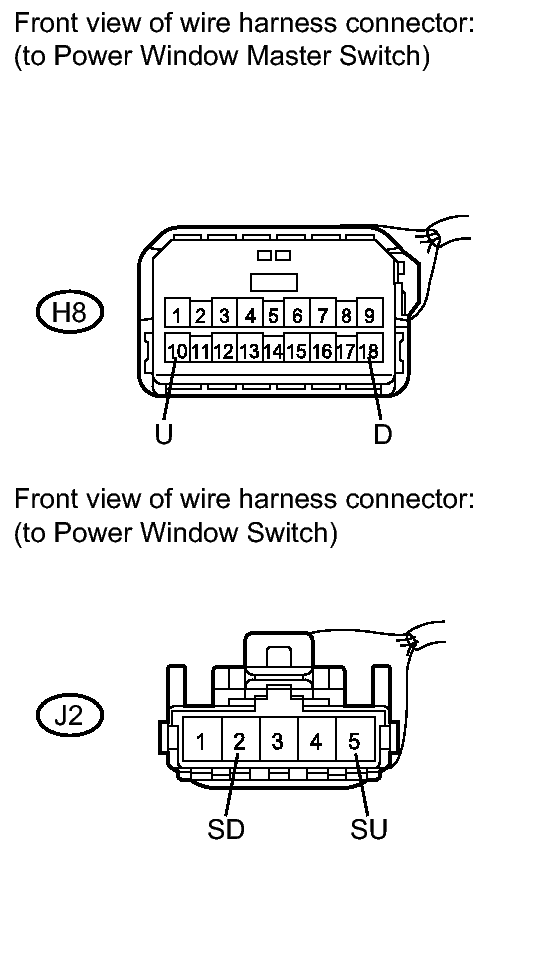 Front view of wire harness connector:
(to Power Window Master Switch)

H8

1 2 3 4 5 6 7 8 9
10 11 12 13 14 15 16 17 18

U D

Front view of wire harness connector:
(to Power Window Switch)

J2

1 2 3 4 5

SD SU