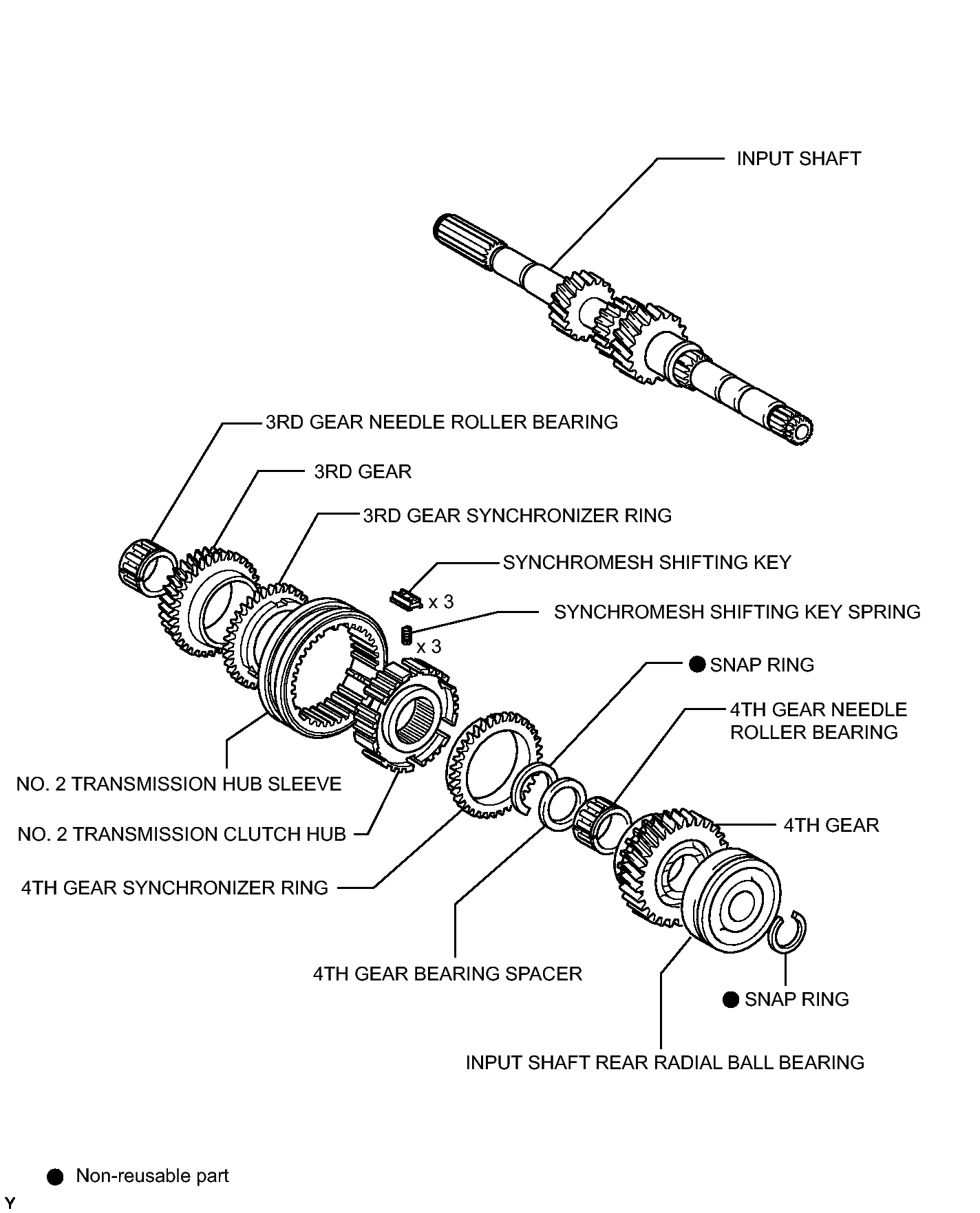 INPUT SHAFT

3RD GEAR NEEDLE ROLLER BEARING

3RD GEAR

3RD GEAR SYNCHRONIZER RING

SYNCHROMESH SHIFTING KEY

x 3

SYNCHROMESH SHIFTING KEY SPRING

x 3

● SNAP RING

4TH GEAR NEEDLE ROLLER BEARING

NO. 2 TRANSMISSION HUB SLEEVE

NO. 2 TRANSMISSION CLUTCH HUB

4TH GEAR

4TH GEAR SYNCHRONIZER RING

4TH GEAR BEARING SPACER

● SNAP RING

INPUT SHAFT REAR RADIAL BALL BEARING

● Non-reusable part

Y