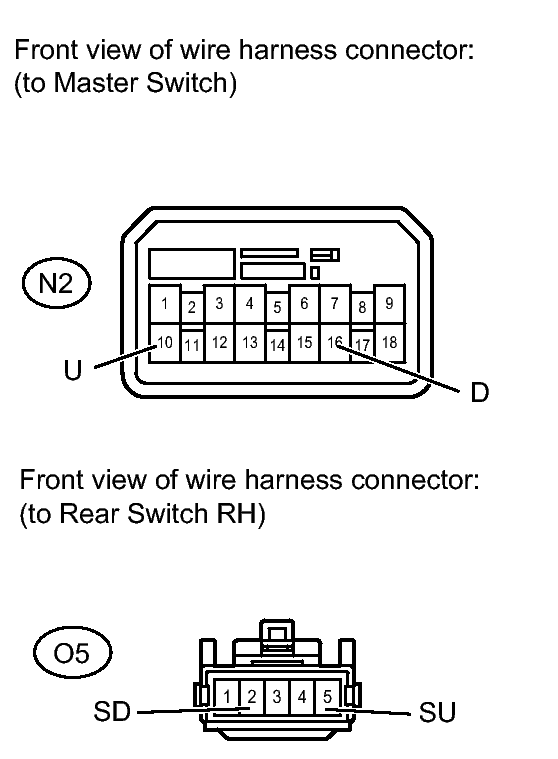 Front view of wire harness connector:
(to Master Switch)

N2

1 2 3 4 5 6 7 8 9
10 11 12 13 14 15 16 17 18

U

D

Front view of wire harness connector:
(to Rear Switch RH)

O5

1 2 3 4 5

SD

SU