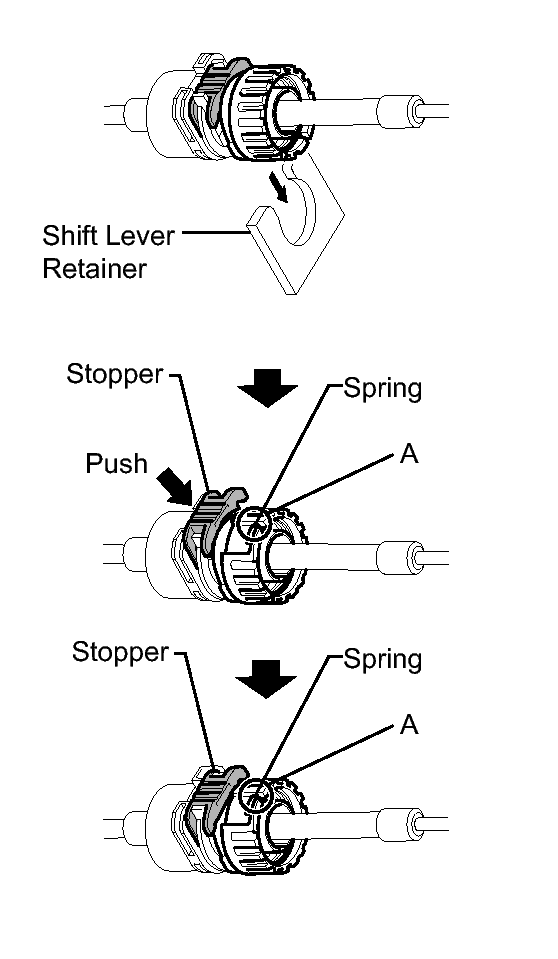 Shift Lever Retainer

Stopper

Spring

Push

A

Stopper

Spring

A