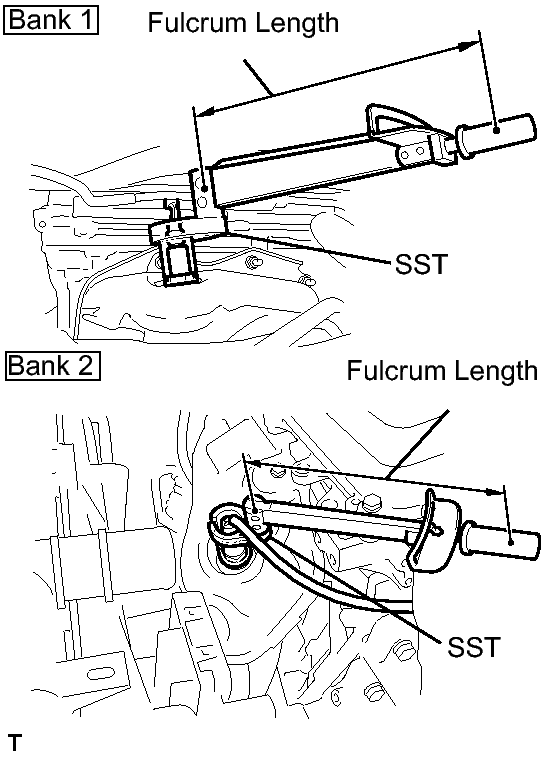 Bank 1

Fulcrum Length

SST

Bank 2

Fulcrum Length

SST

T