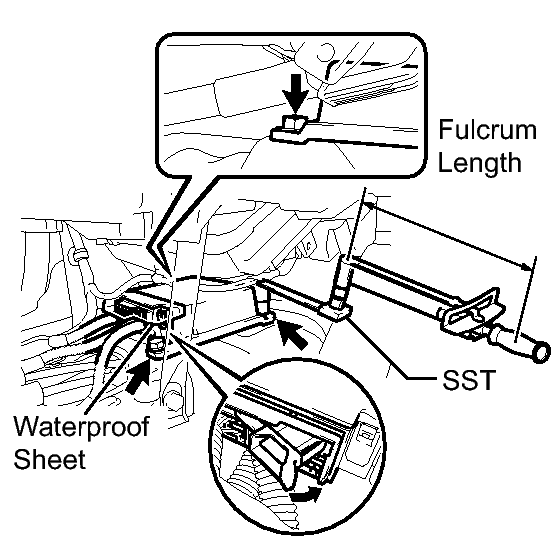 Fulcrum
Length

SST

Waterproof
Sheet