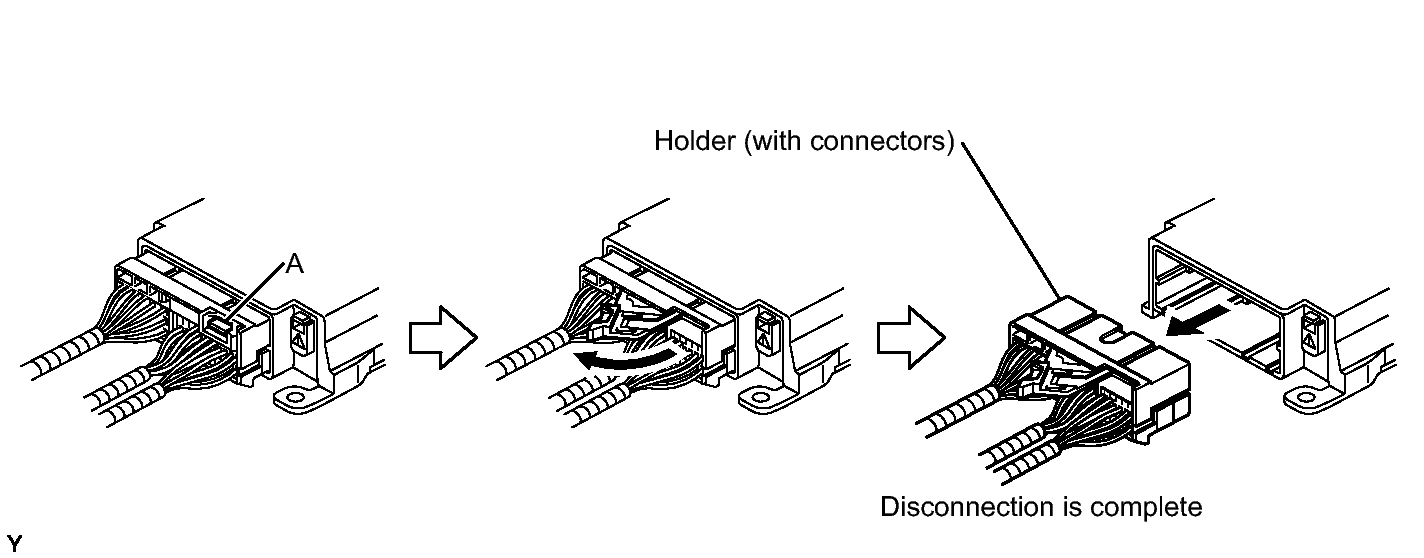 Holder (with connectors)

A

Disconnection is complete

Y