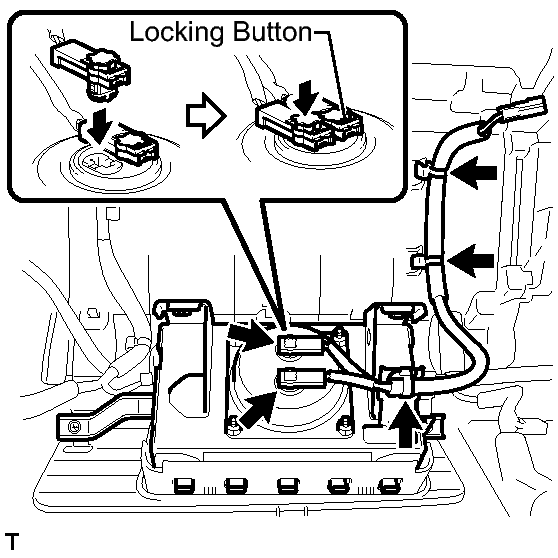 Locking Button

T