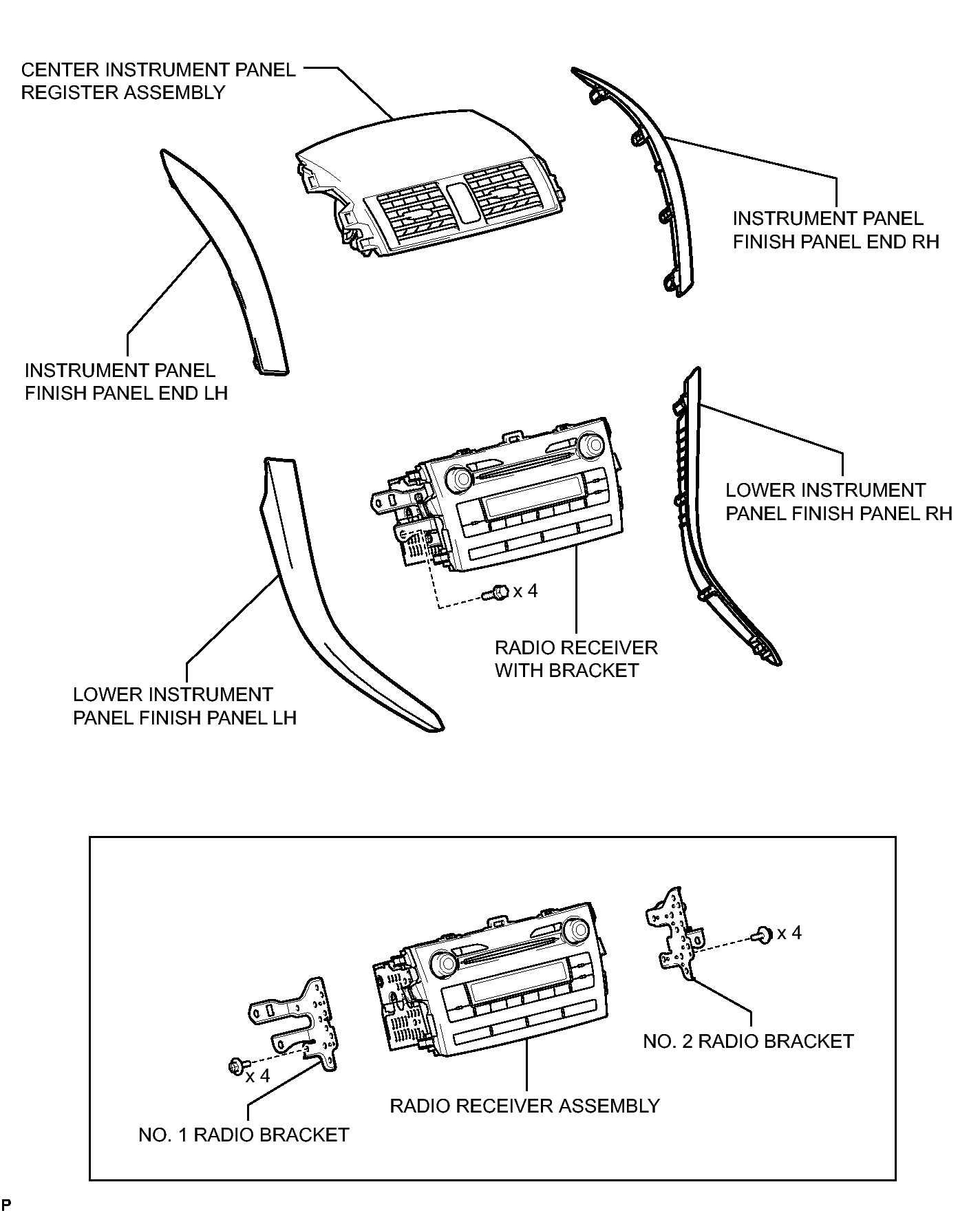 CENTER INSTRUMENT PANEL REGISTER ASSEMBLY

INSTRUMENT PANEL FINISH PANEL END RH

INSTRUMENT PANEL FINISH PANEL END LH

LOWER INSTRUMENT PANEL FINISH PANEL RH

x 4

RADIO RECEIVER WITH BRACKET

LOWER INSTRUMENT PANEL FINISH PANEL LH

x 4

NO. 2 RADIO BRACKET

x 4

RADIO RECEIVER ASSEMBLY

NO. 1 RADIO BRACKET

P