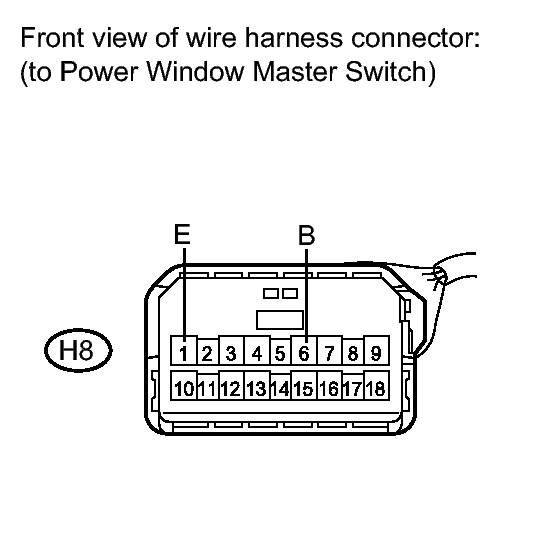 Front view of wire harness connector:
(to Power Window Master Switch)

E
B

H8

1 2 3 4 5 6 7 8 9
10 11 12 13 14 15 16 17 18