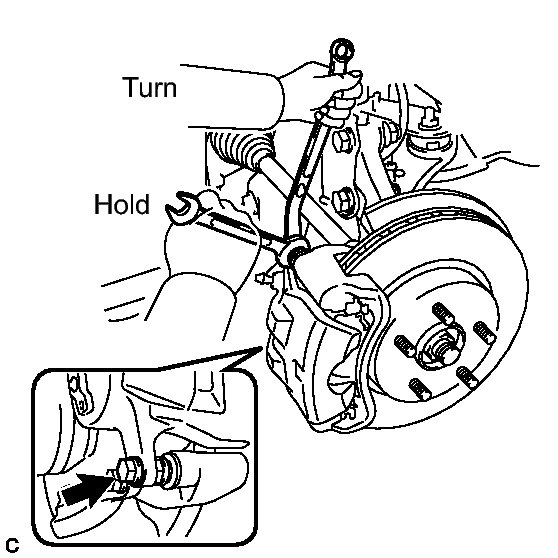 Turn

Hold

C