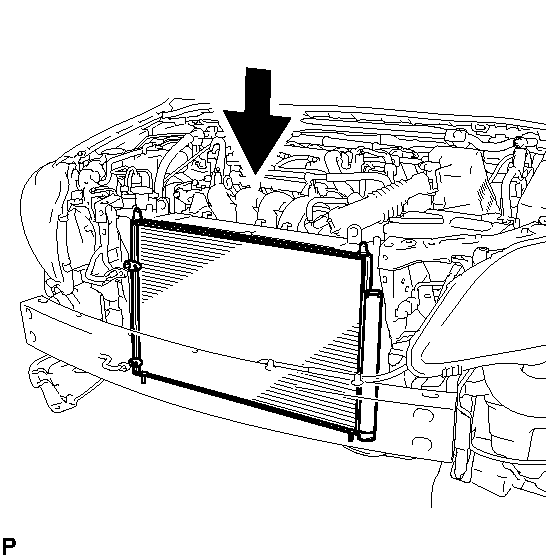 P