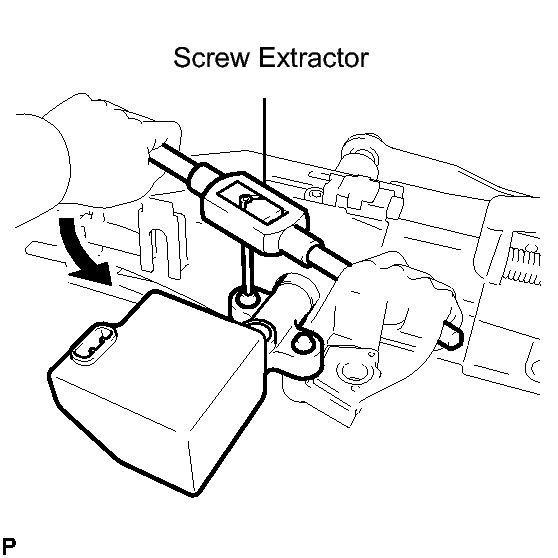 Screw Extractor

P