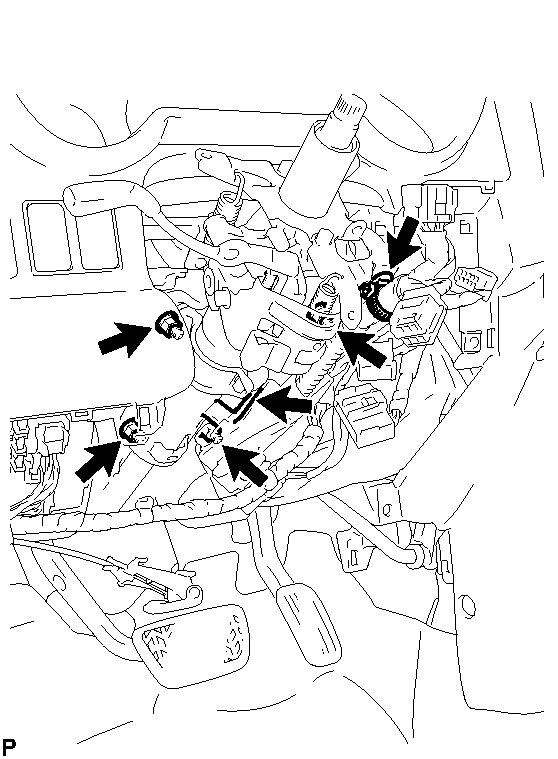 P