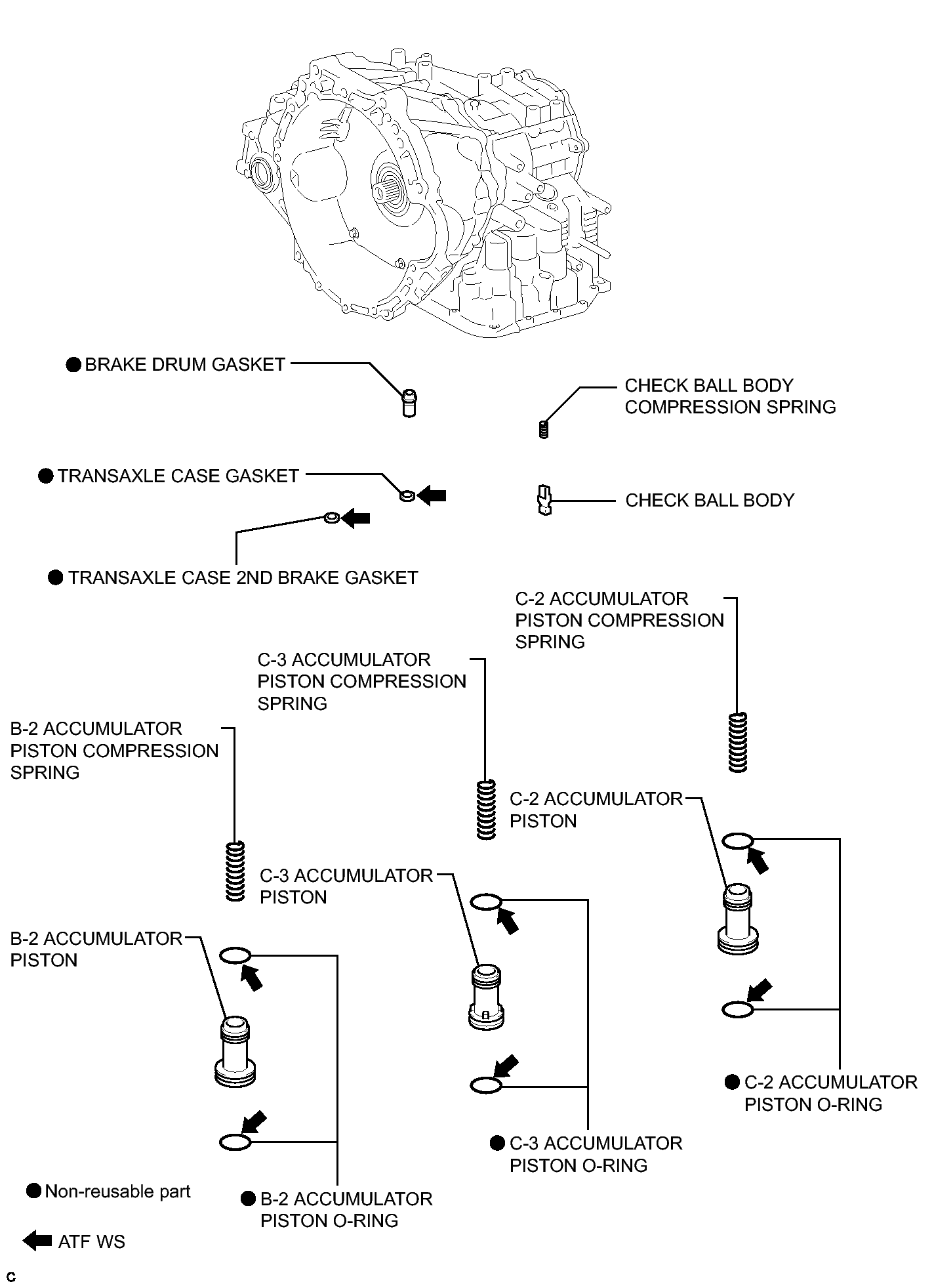 ● BRAKE DRUM GASKET

CHECK BALL BODY COMPRESSION SPRING

● TRANSAXLE CASE GASKET

CHECK BALL BODY

● TRANSAXLE CASE 2ND BRAKE GASKET

C-2 ACCUMULATOR PISTON COMPRESSION SPRING

C-3 ACCUMULATOR PISTON COMPRESSION SPRING

B-2 ACCUMULATOR PISTON COMPRESSION SPRING

C-2 ACCUMULATOR PISTON

C-3 ACCUMULATOR PISTON

B-2 ACCUMULATOR PISTON

● C-2 ACCUMULATOR PISTON O-RING

● C-3 ACCUMULATOR PISTON O-RING

● Non-reusable part

● B-2 ACCUMULATOR PISTON O-RING

ATF WS

C