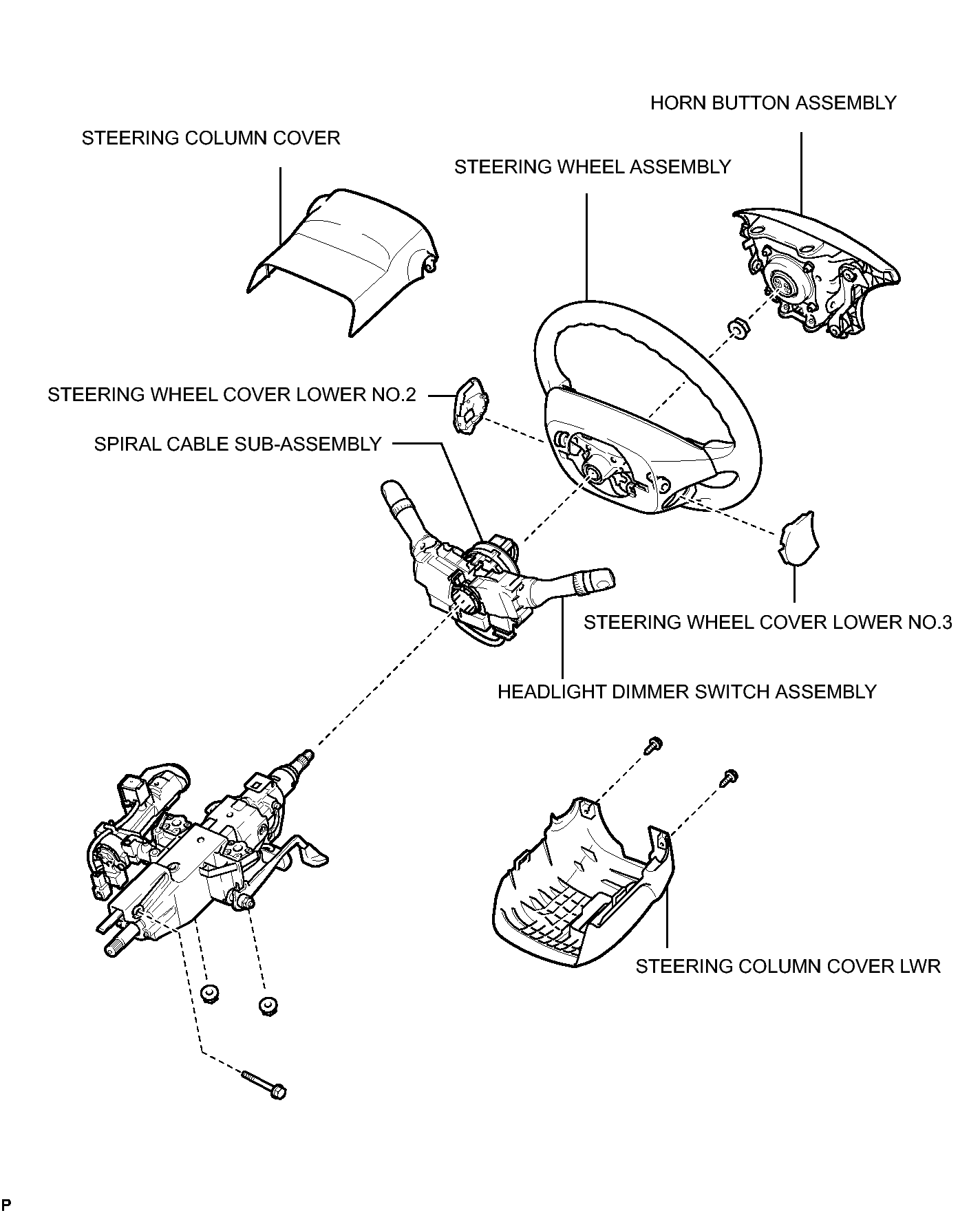 HORN BUTTON ASSEMBLY

STEERING COLUMN COVER

STEERING WHEEL ASSEMBLY

STEERING WHEEL COVER LOWER NO.2

SPIRAL CABLE SUB-ASSEMBLY

STEERING WHEEL COVER LOWER NO.3

HEADLIGHT DIMMER SWITCH ASSEMBLY

STEERING COLUMN COVER LWR

P