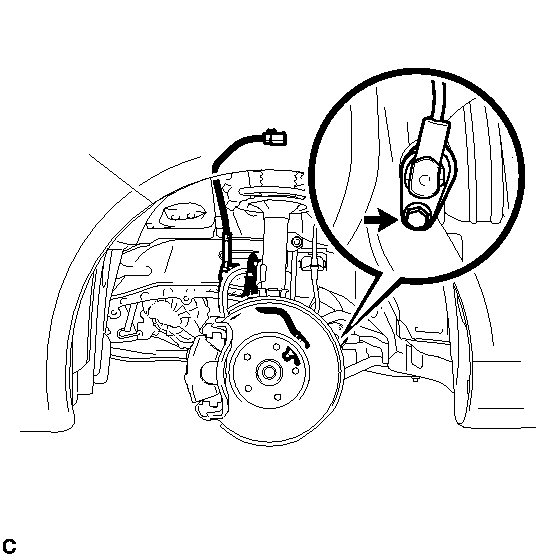 C