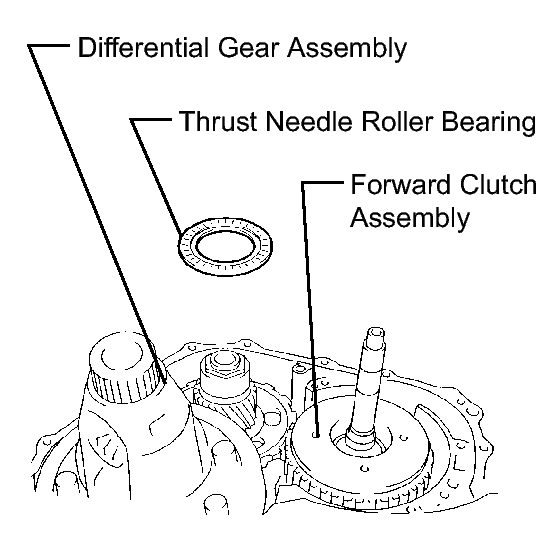 Differential Gear Assembly

Thrust Needle Roller Bearing

Forward Clutch Assembly