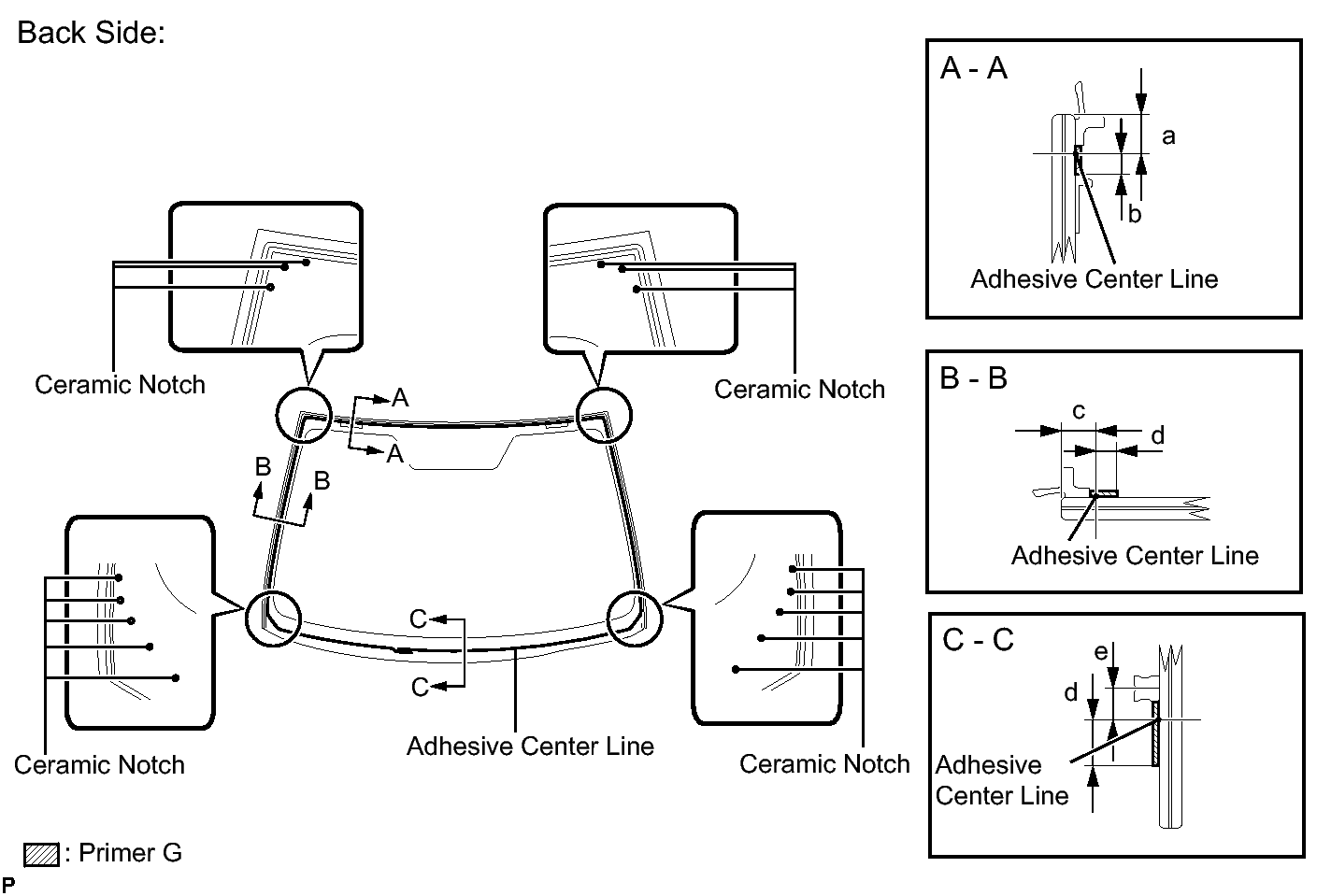 Back Side:

Ceramic Notch

Ceramic Notch

A

A

B

B

C

C

Ceramic Notch

Adhesive Center Line

Ceramic Notch

: Primer G

P

A - A

a

b

Adhesive Center Line

B - B

c

d

Adhesive Center Line

C - C

e

d

Adhesive Center Line