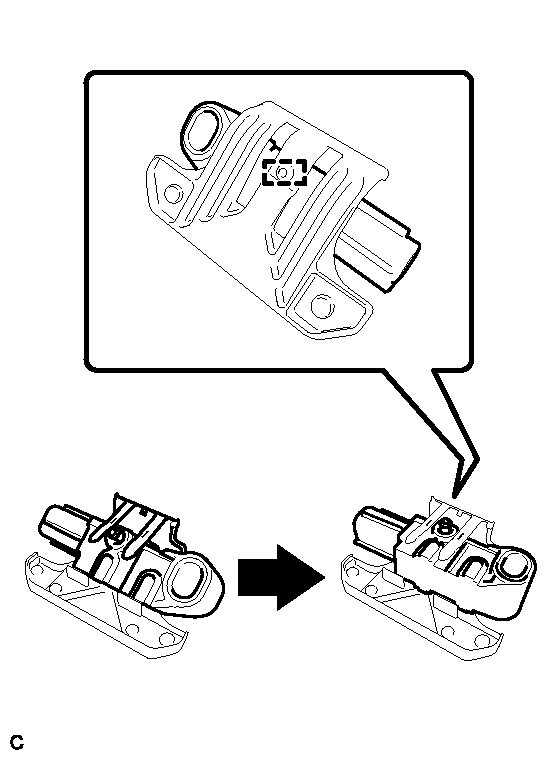 C