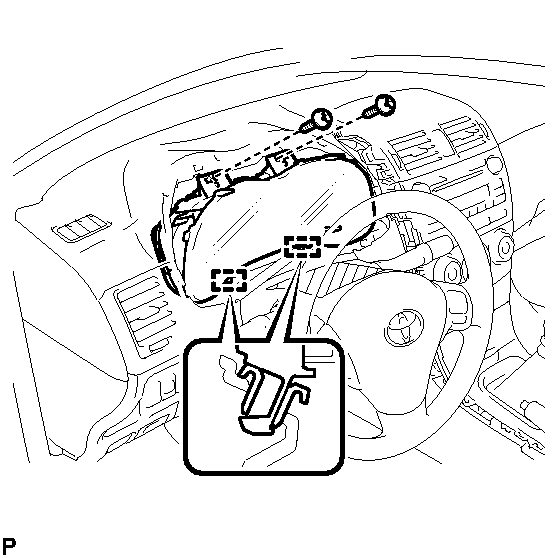 P