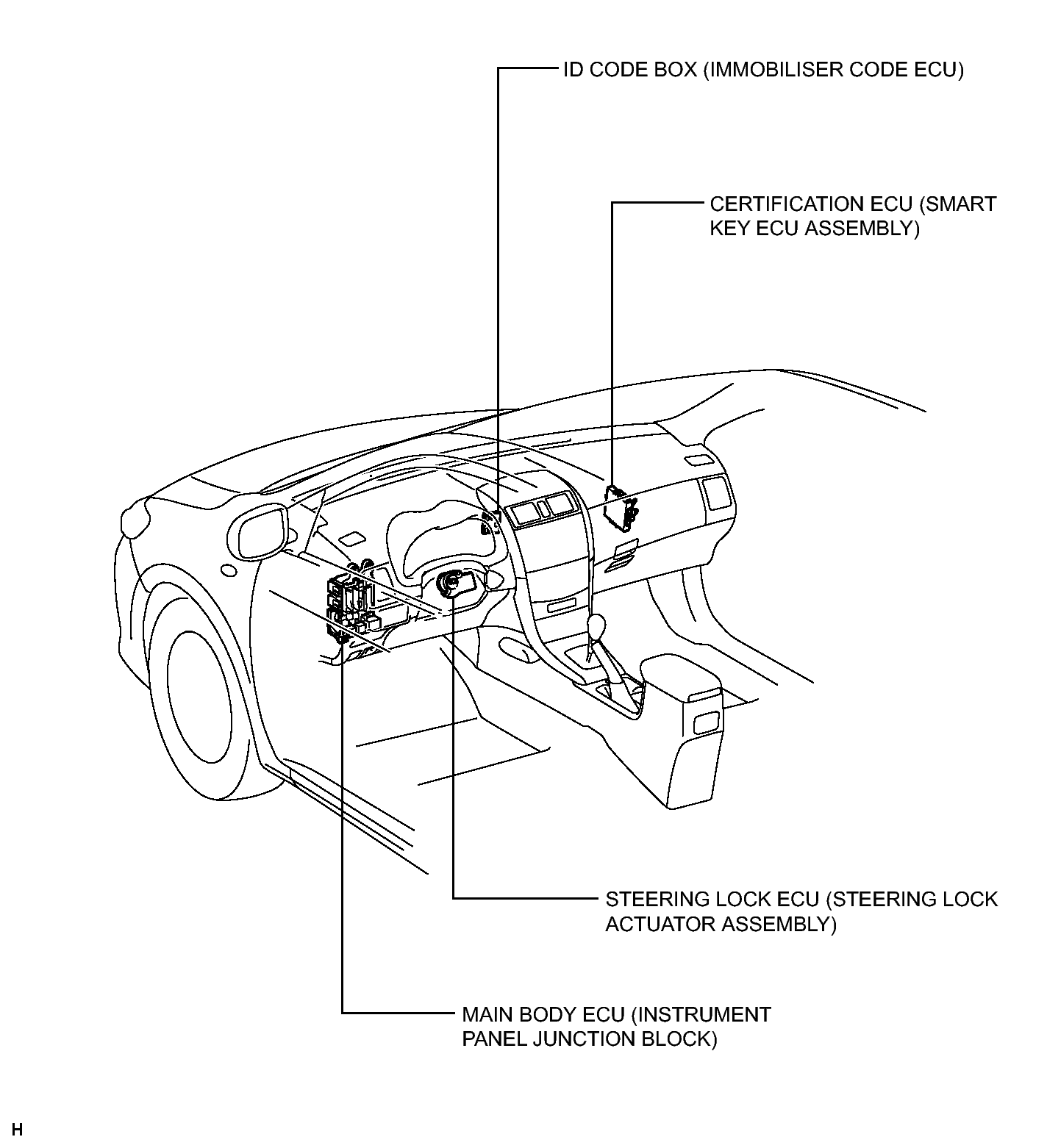 ID CODE BOX (IMMOBILISER CODE ECU)

CERTIFICATION ECU (SMART KEY ECU ASSEMBLY)

STEERING LOCK ECU (STEERING LOCK ACTUATOR ASSEMBLY)

MAIN BODY ECU (INSTRUMENT PANEL JUNCTION BLOCK)

H