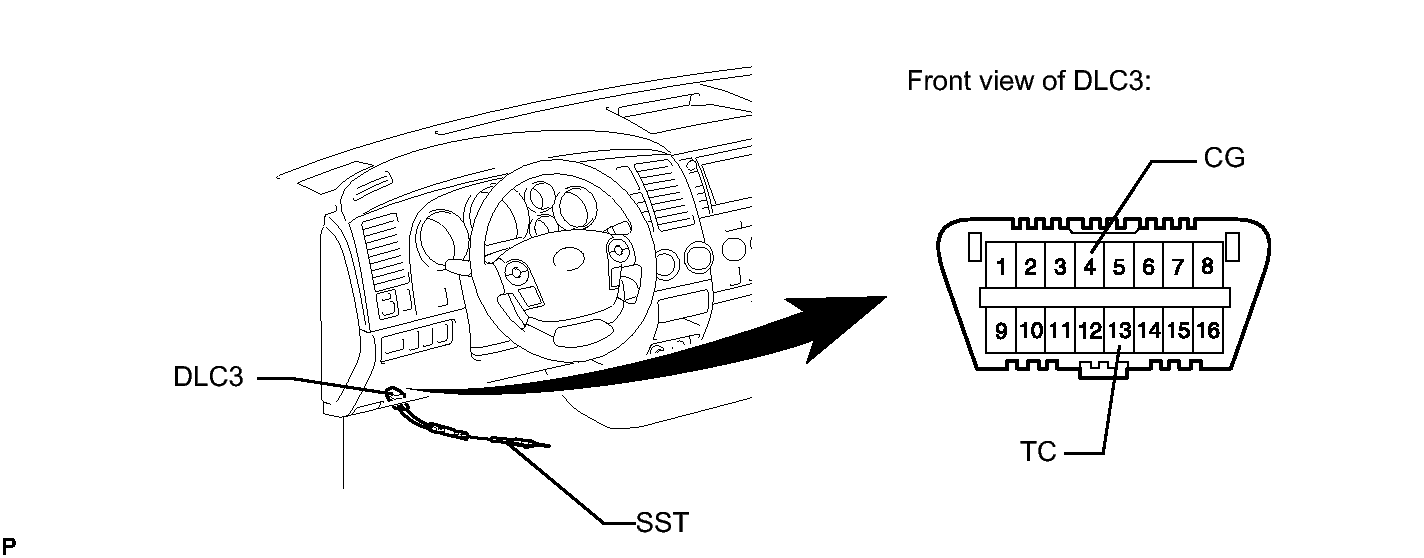 Front view of DLC3:

CG

1 2 3 4 5 6 7 8

9 10 11 12 13 14 15 16

DLC3

TC

SST

P