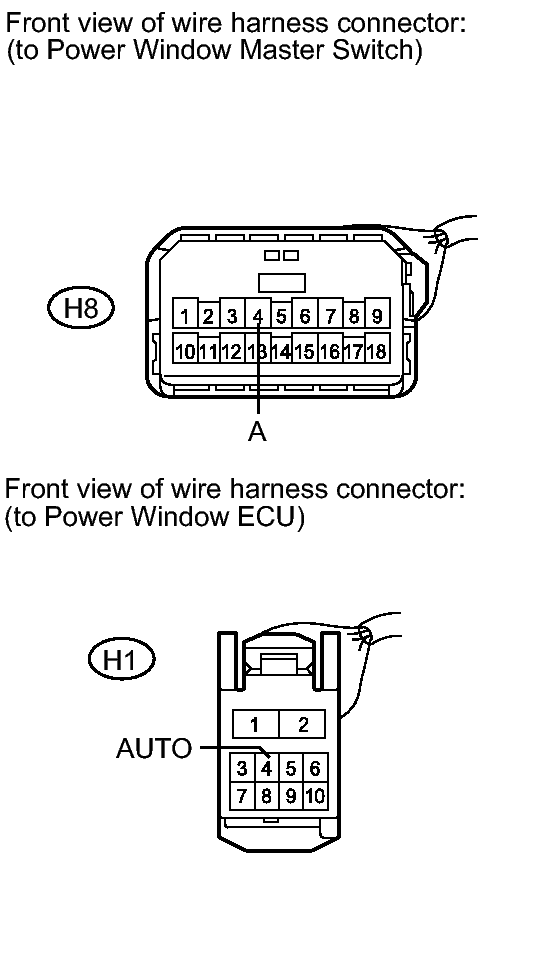 Front view of wire harness connector:
(to Power Window Master Switch)

H8

1 2 3 4 5 6 7 8 9
10 11 12 13 14 15 16 17 18

A

Front view of wire harness connector:
(to Power Window ECU)

H1

1 2
AUTO
3 4 5 6
7 8 9 10