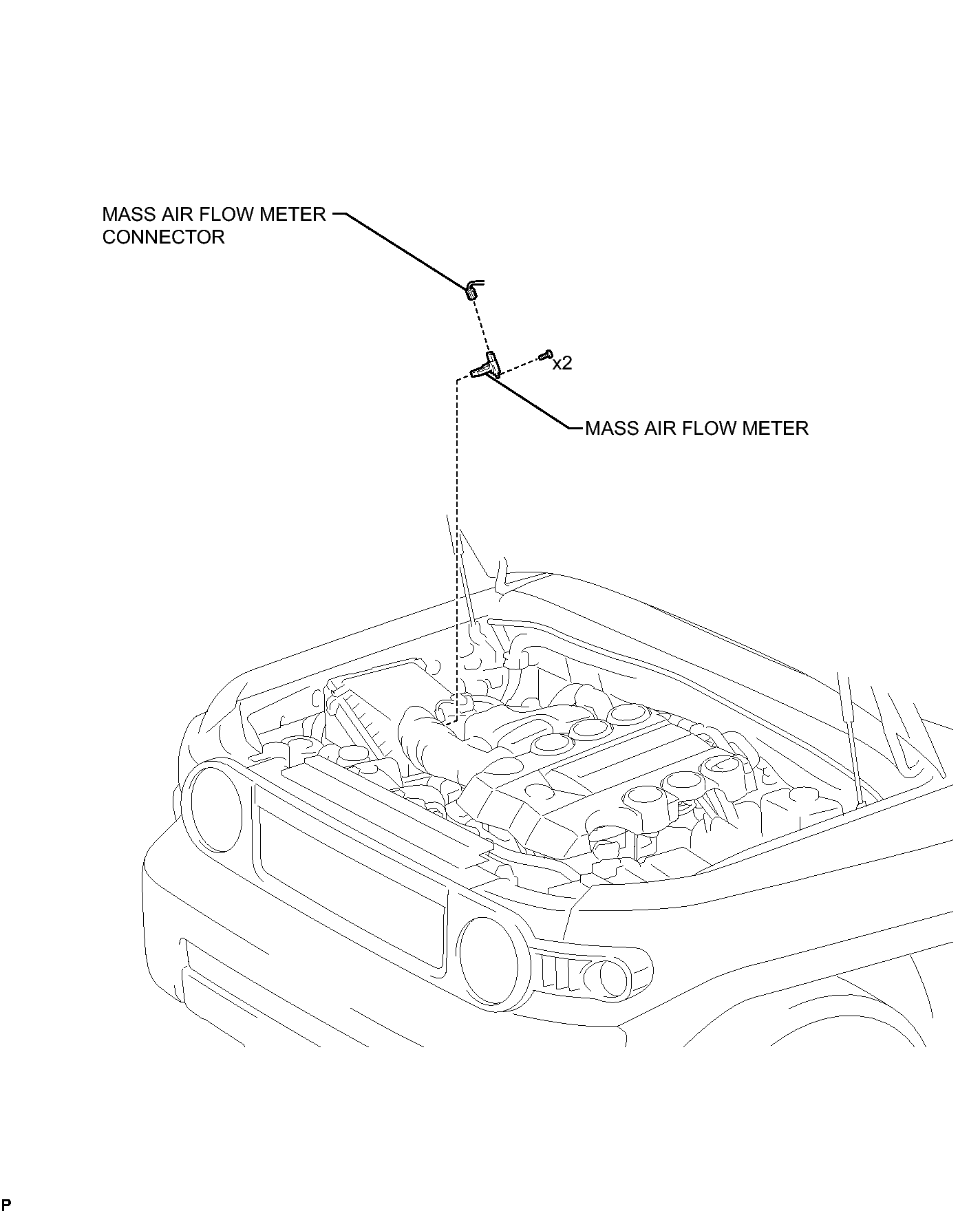 MASS AIR FLOW METER CONNECTOR

x2

MASS AIR FLOW METER

P