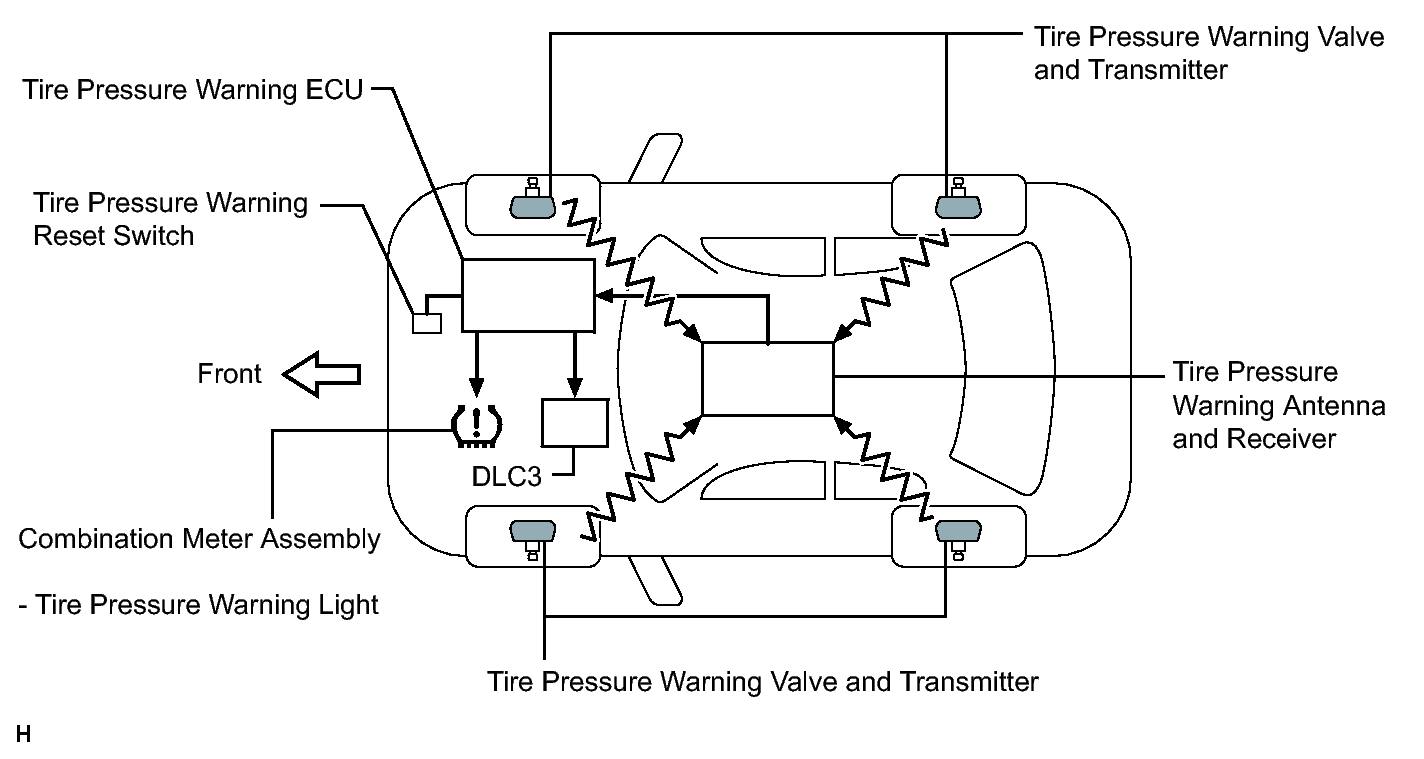 Tire Pressure Warning Valve and Transmitter

Tire Pressure Warning ECU

Tire Pressure Warning Reset Switch

Front

Tire Pressure Warning Antenna and Receiver

DLC3

Combination Meter Assembly

- Tire Pressure Warning Light

Tire Pressure Warning Valve and Transmitter

H