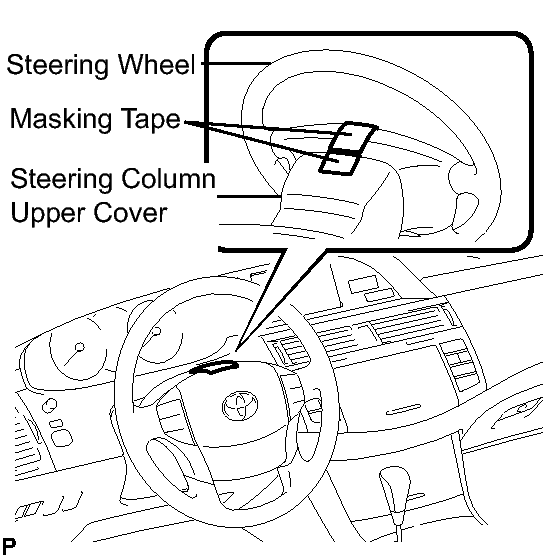 Steering Wheel

Masking Tape

Steering Column Upper Cover

P