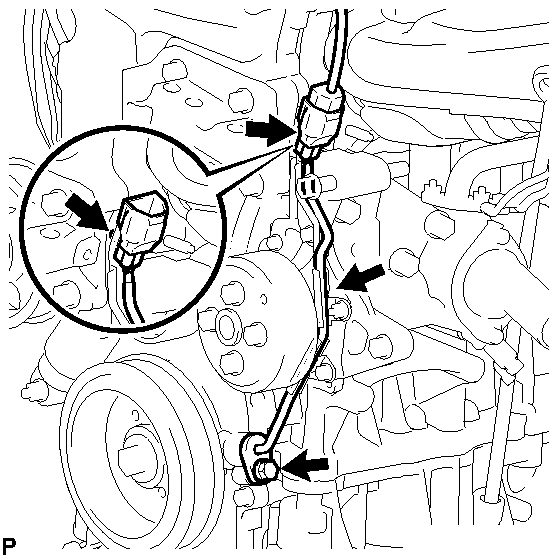 P